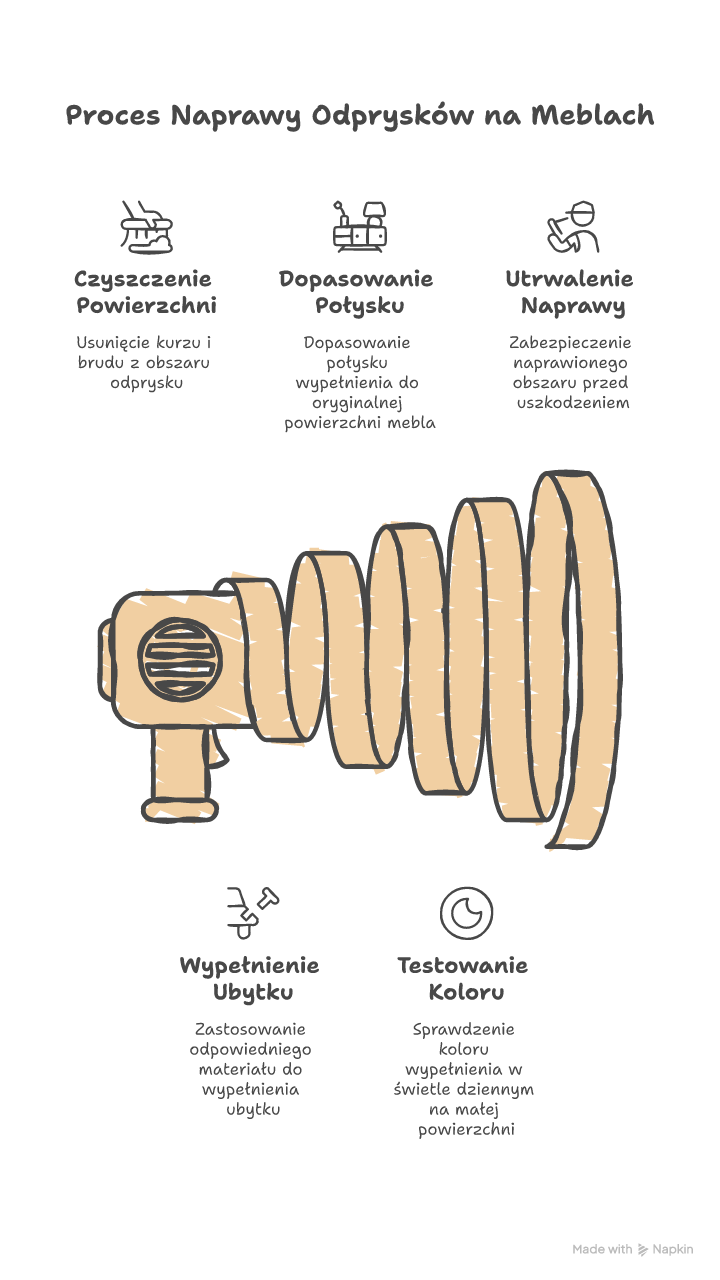 Proces Naprawy Odprysków na Meblach

Czyszczenie Powierzchni

Usunięcie kurzu i brudu z obszaru odprysku

Dopasowanie Połysku

Dopasowanie połysku wypełnienia do oryginalnej powierzchni mebla

Utrwalenie Naprawy

Zabezpieczenie naprawionego obszaru przed uszkodzeniem

Wypełnienie Ubytku

Zastosowanie odpowiedniego materiału do wypełnienia ubytku

Testowanie Koloru

Sprawdzenie koloru wypełnienia w świetle dziennym na małej powierzchni

Made with Napkin